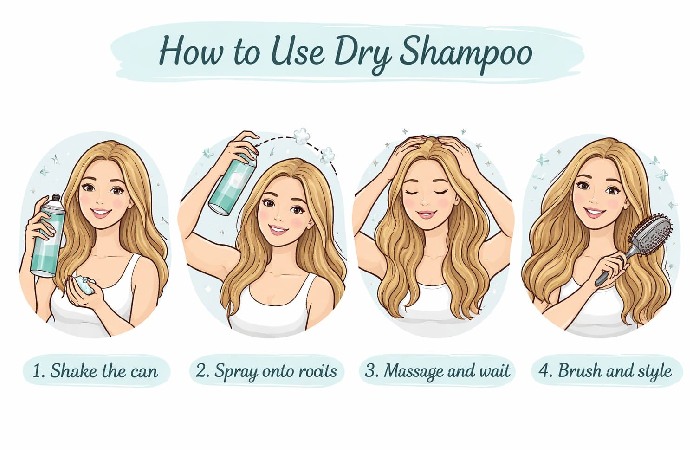 How to Use Dry Shampoo

1. Shake the can

2. Spray onto rooits

3. Massage and wait

4. Brush and style